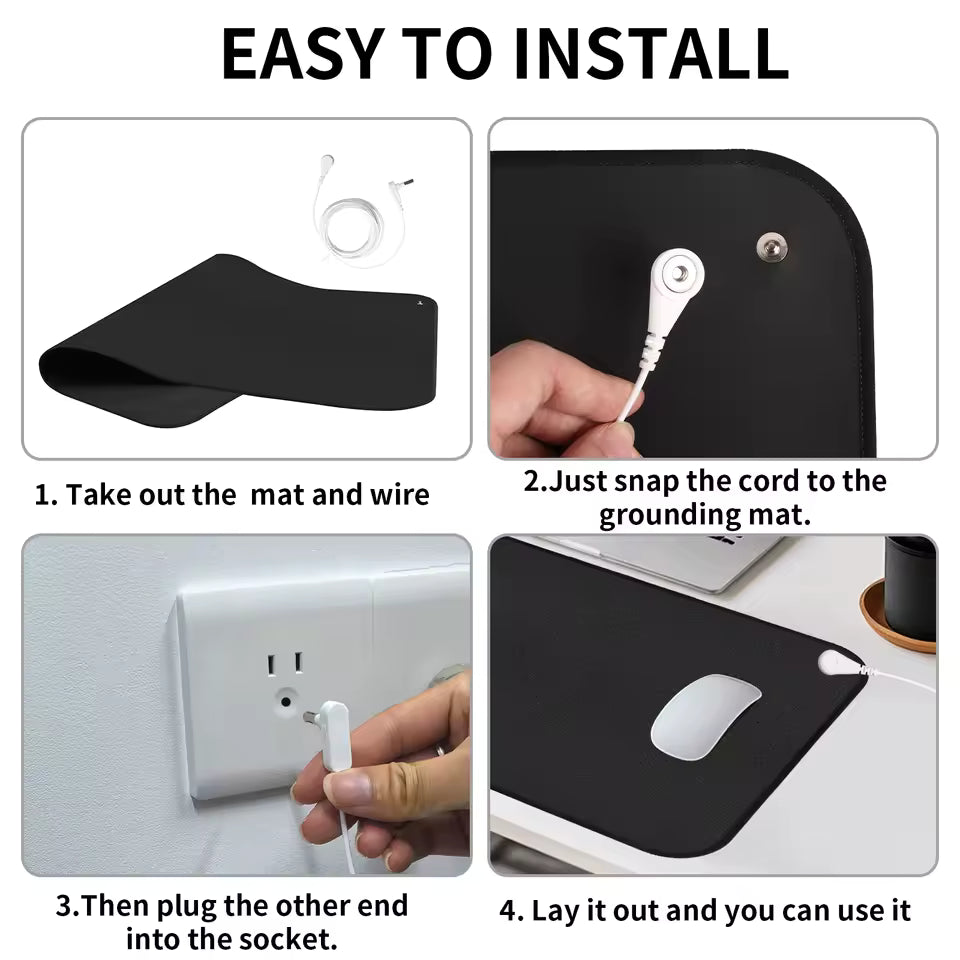 EASY TO INSTALL

1. Take out the  mat and wire

2.Just snap the cord to the grounding mat.

3.Then plug the other end into the socket.

4. Lay it out and you can use it