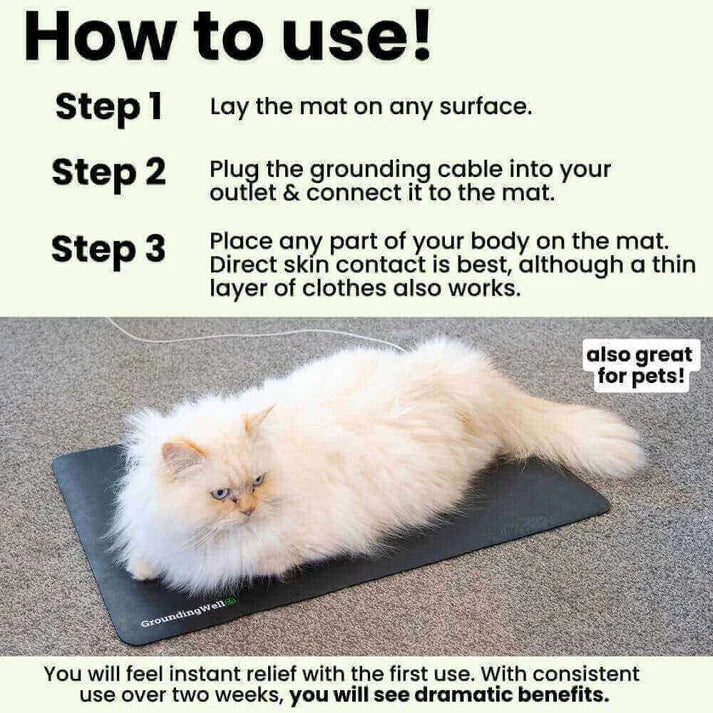 How to use!

Step 1
Lay the mat on any surface.

Step 2
Plug the grounding cable into your outlet & connect it to the mat.

Step 3
Place any part of your body on the mat. Direct skin contact is best, although a thin layer of clothes also works.

also great for pets!

GroundingWell

You will feel instant relief with the first use. With consistent use over two weeks, you will see dramatic benefits.